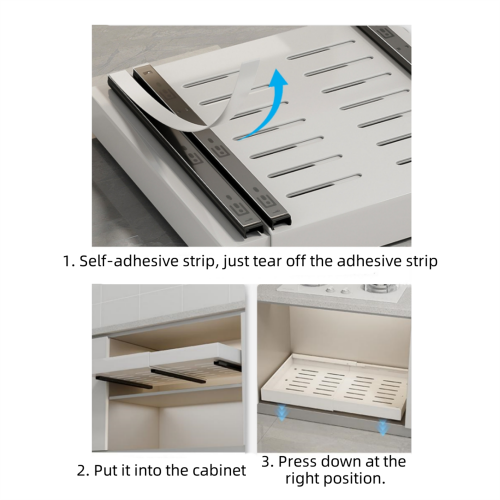 1. Self-adhesive strip, just tear off the adhesive strip

2. Put it into the cabinet

3. Press down at the right position.