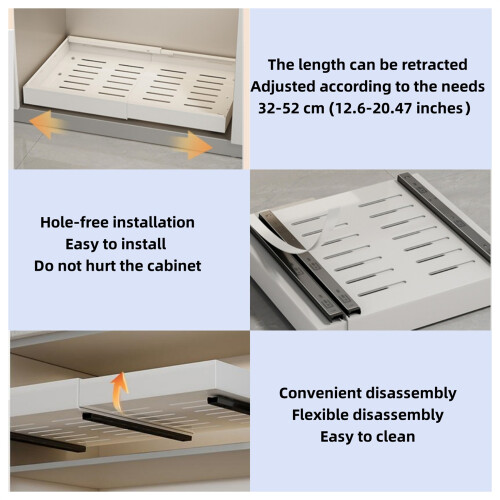 The length can be retracted
Adjusted according to the needs
32-52 cm (12.6-20.47 inches)

Hole-free installation
Easy to install
Do not hurt the cabinet

Convenient disassembly
Flexible disassembly
Easy to clean