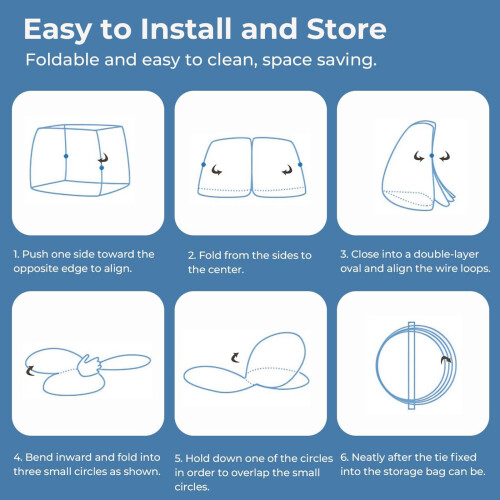 Easy to Install and Store

Foldable and easy to clean, space saving.

1. Push one side toward the opposite edge to align.

2. Fold from the sides to the center.

3. Close into a double-layer oval and align the wire loops.

4. Bend inward and fold into three small circles as shown.

5. Hold down one of the circles in order to overlap the small circles.

6. Neatly after the tie fixed into the storage bag can be.