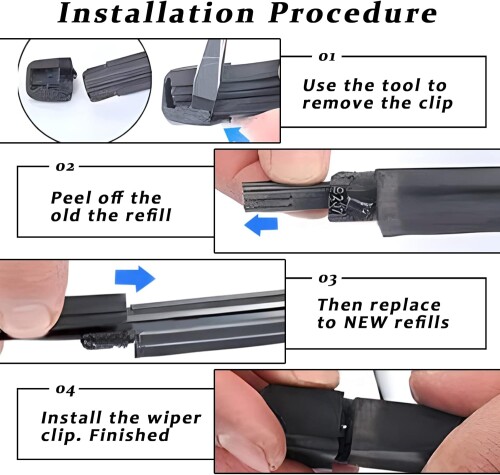 Installation Procedure

01

Use the tool to remove the clip

02

Peel off the old the refill

03

Then replace to NEW refills

04

Install the wiper clip. Finished