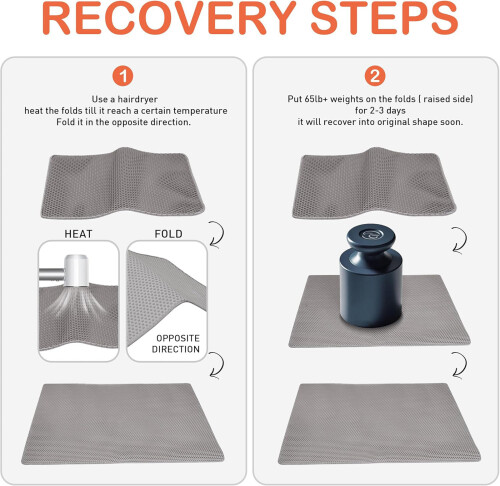 RECOVERY STEPS

1

Use a hairdryer
heat the folds till it reach a certain temperature
Fold it in the opposite direction.

HEAT

FOLD

OPPOSITE DIRECTION

2

Put 65lb+ weights on the folds ( raised side)
for 2-3 days
it will recover into original shape soon.