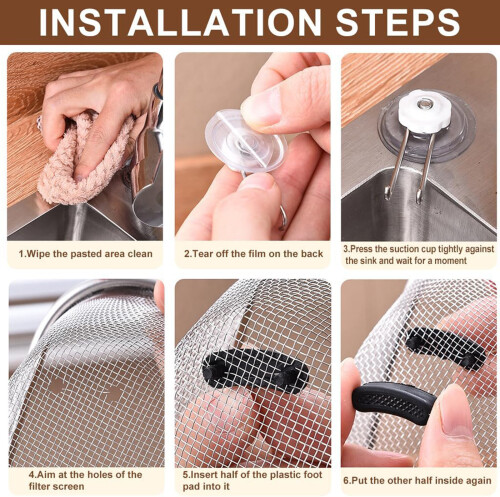 INSTALLATION STEPS

1.Wipe the pasted area clean

2.Tear off the film on the back

3.Press the suction cup tightly against the sink and wait for a moment

4.Aim at the holes of the filter screen

5.Insert half of the plastic foot pad into it

6.Put the other half inside again