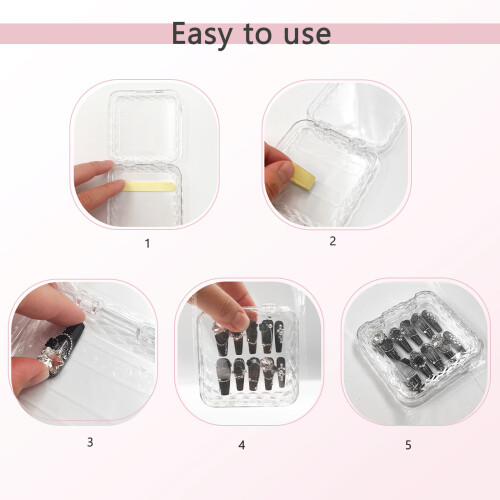 Easy to use

1

2

3

4

5