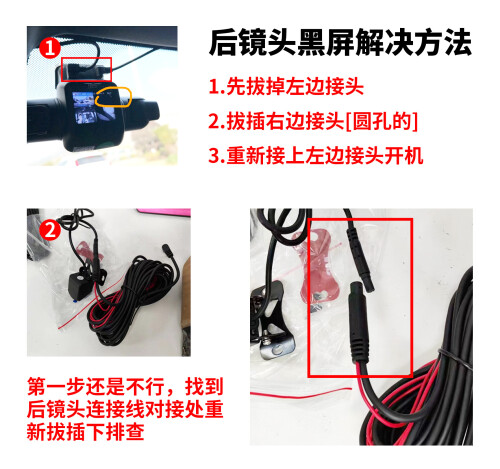 1

后镜头黑屏解决方法

1.先拔掉左边接头

2.拔插右边接头[圆孔的]

3.重新接上左边接头开机

2

第一步还是不行，找到后镜头连接线对接处重新拔插下排查