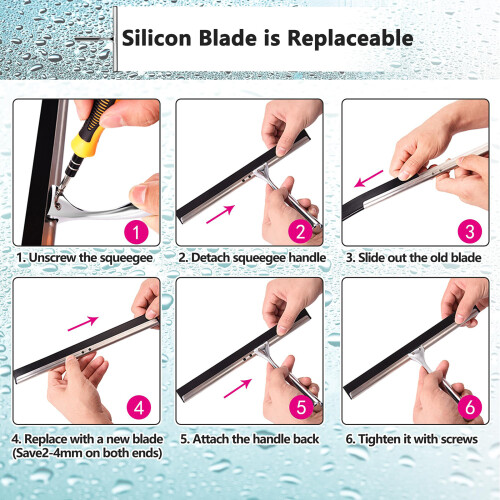 Silicon Blade is Replaceable

1

1. Unscrew the squeegee

2

2. Detach squeegee handle

3

3. Slide out the old blade

4

4. Replace with a new blade (Save2-4mm on both ends)

5

5. Attach the handle back

6

6. Tighten it with screws