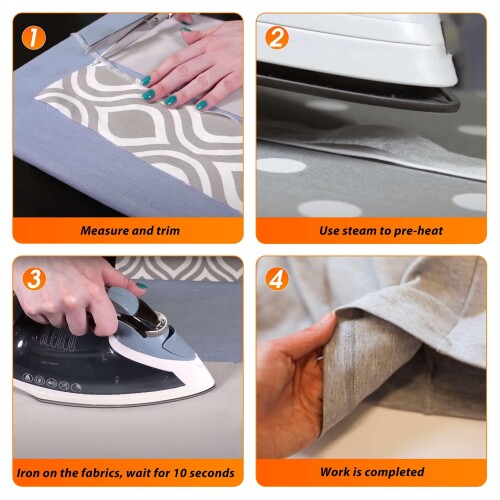 1
Measure and trim

2
Use steam to pre-heat

3
Iron on the fabrics, wait for 10 seconds

4
Work is completed