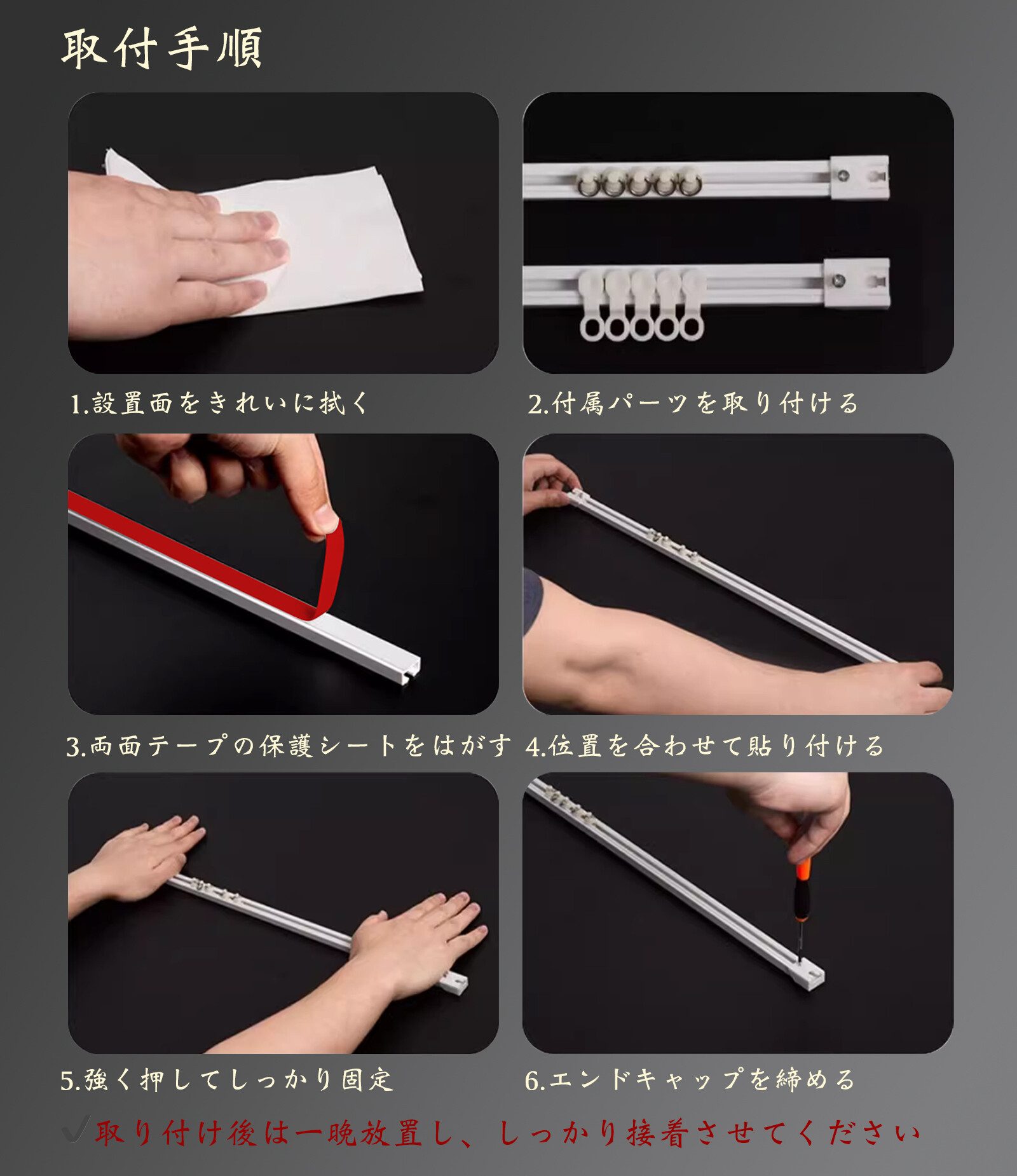 取付手順

1.設置面をきれいに拭く

2.付属パーツを取り付ける

3.両面テープの保護シートをはがす

4.位置を合わせて貼り付ける

5.強く押してしっかり固定

6.エンドキャップを締める

✓取り付け後は一晩放置し、しっかり接着させてください