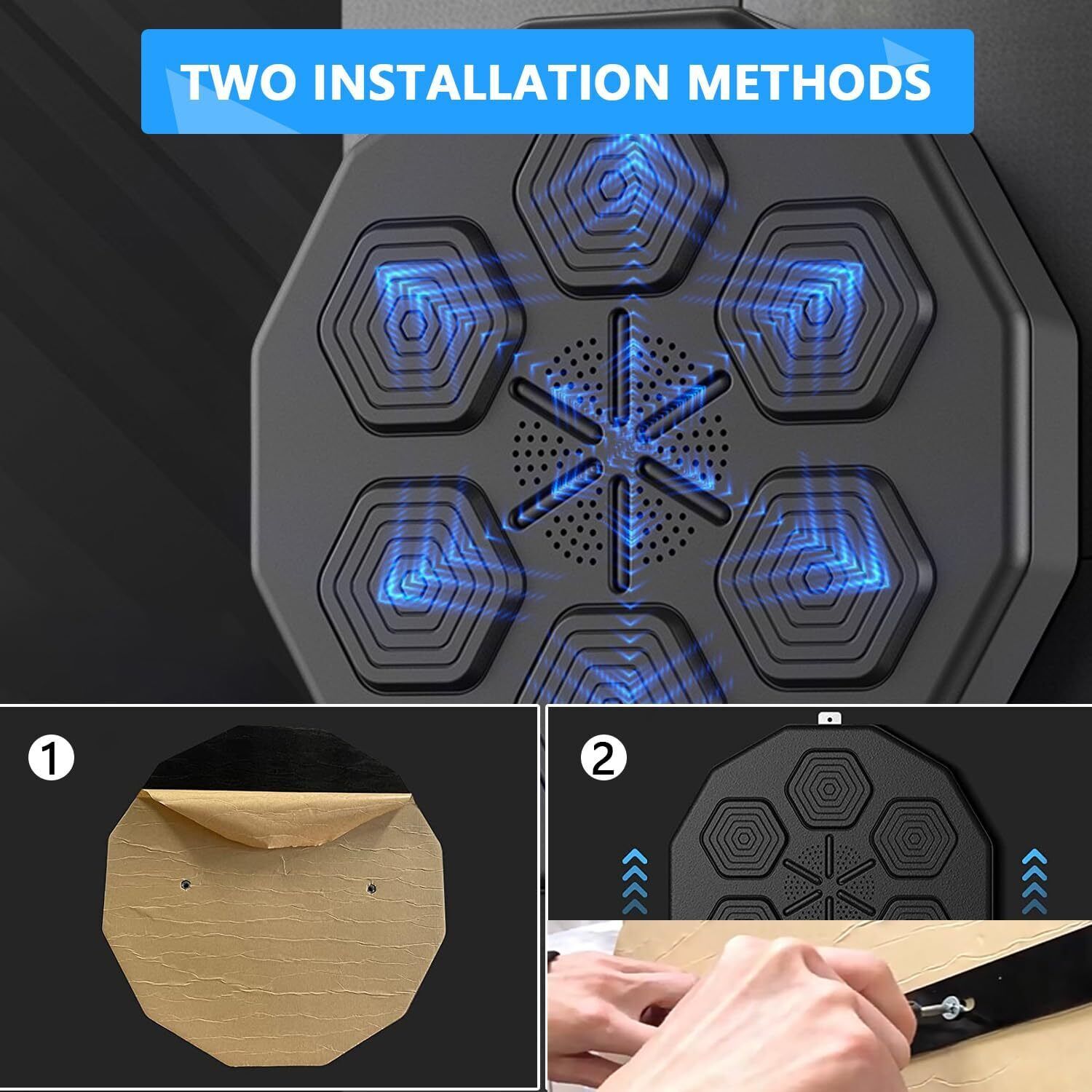 TWO INSTALLATION METHODS

1

2