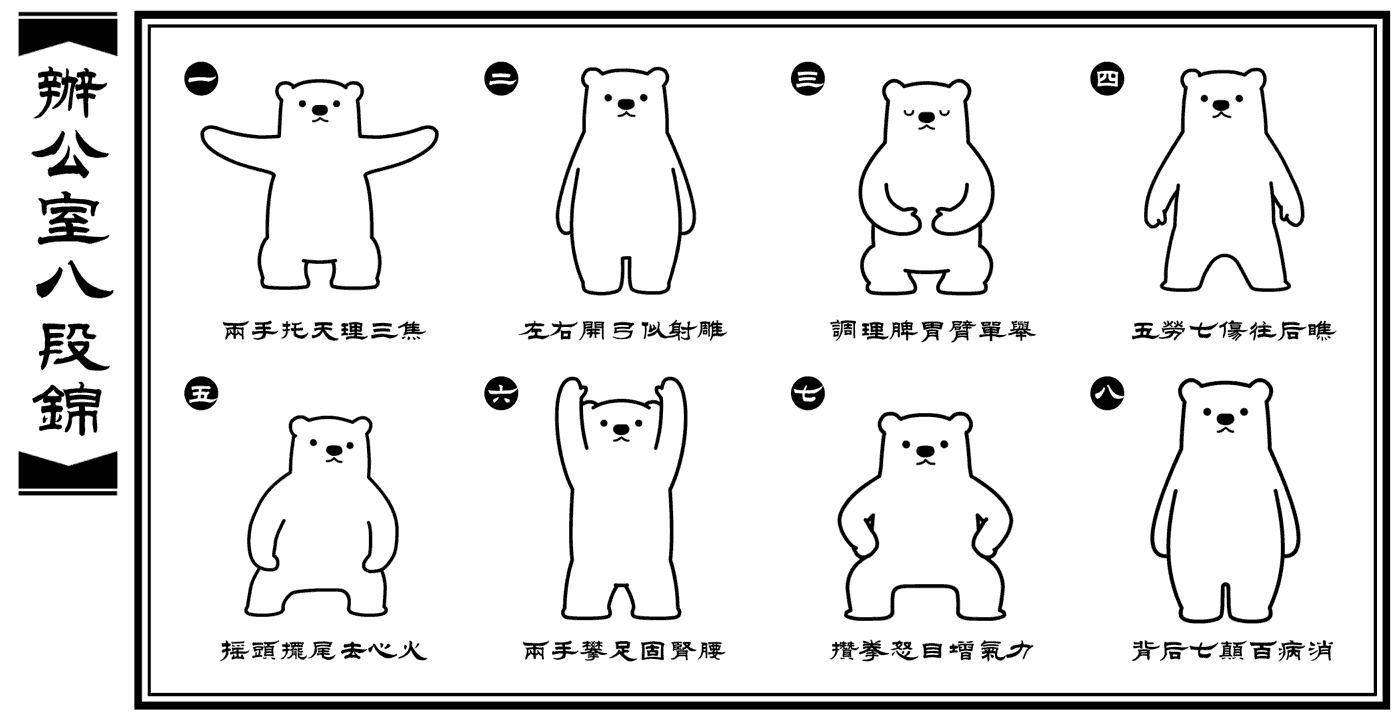 辦公室八段錦

一
兩手托天理三焦

二
左右開弓似射雕

三
調理脾胃臂單舉

四
五勞七傷往后瞧

五
搖頭擺尾去心火

六
兩手攀足固腎腰

七
攢拳怒目增氣力

八
背后七顛百病消