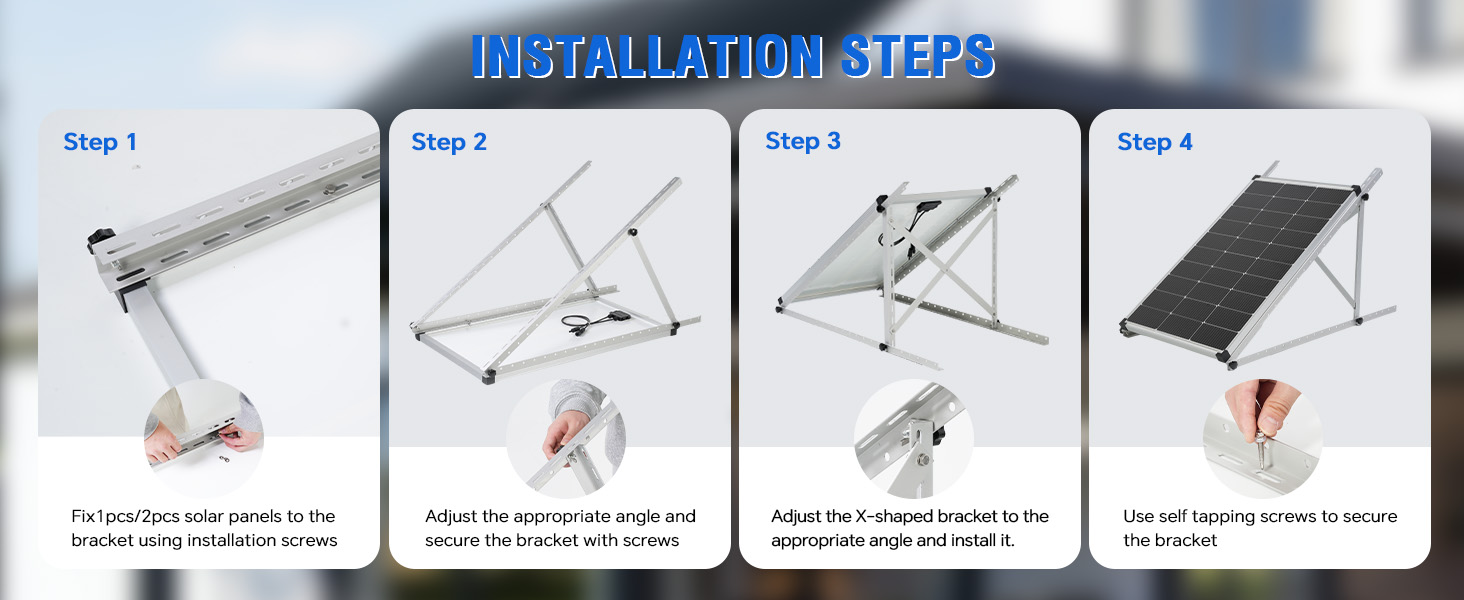 INSTALLATION STEPS

Step 1

Fix1pcs/2pcs solar panels to the bracket using installation screws

Step 2

Adjust the appropriate angle and secure the bracket with screws

Step 3

Adjust the X-shaped bracket to the appropriate angle and install it.

Step 4

Use self tapping screws to secure the bracket