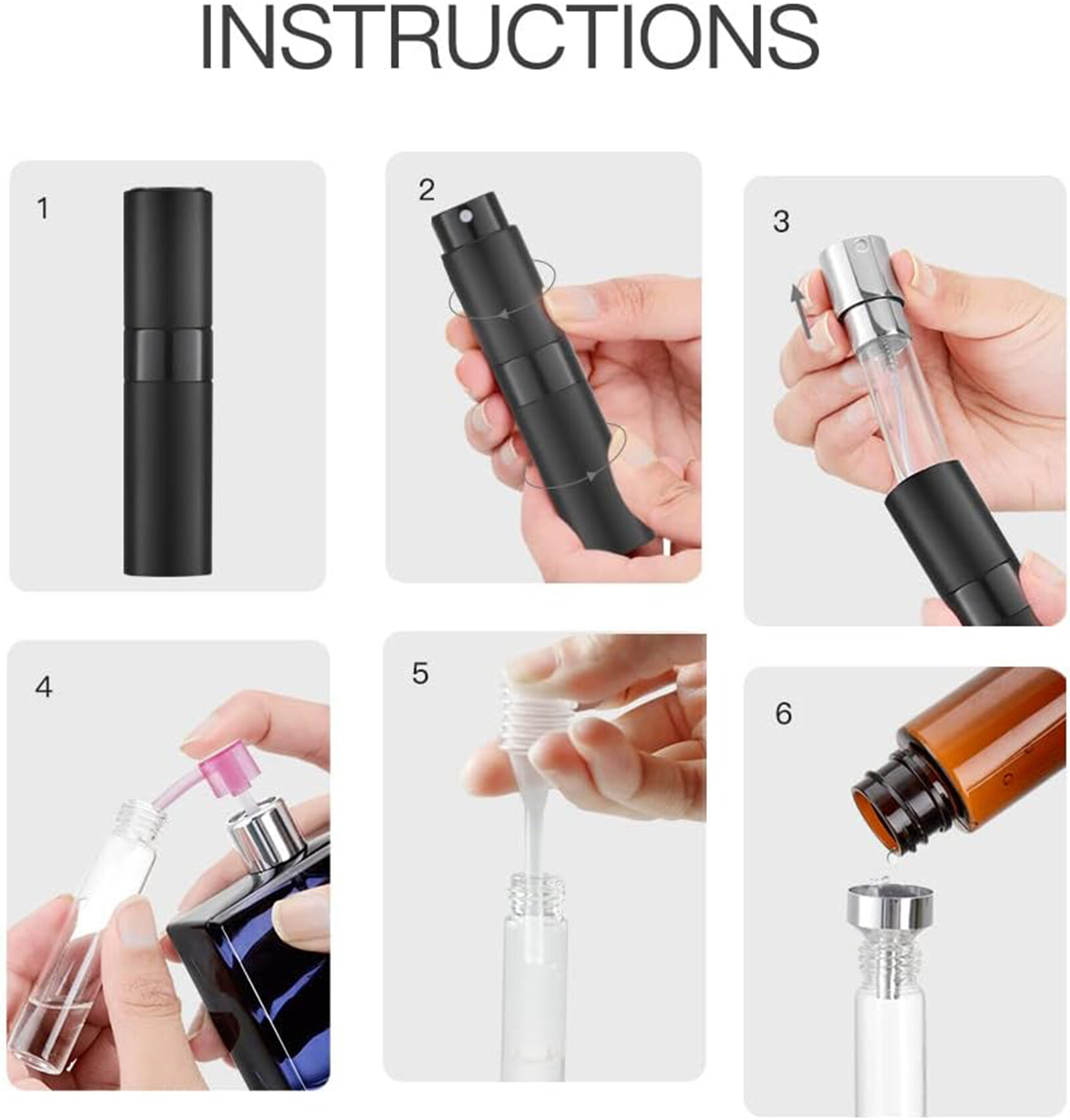 INSTRUCTIONS

1

2

3

4

5

6