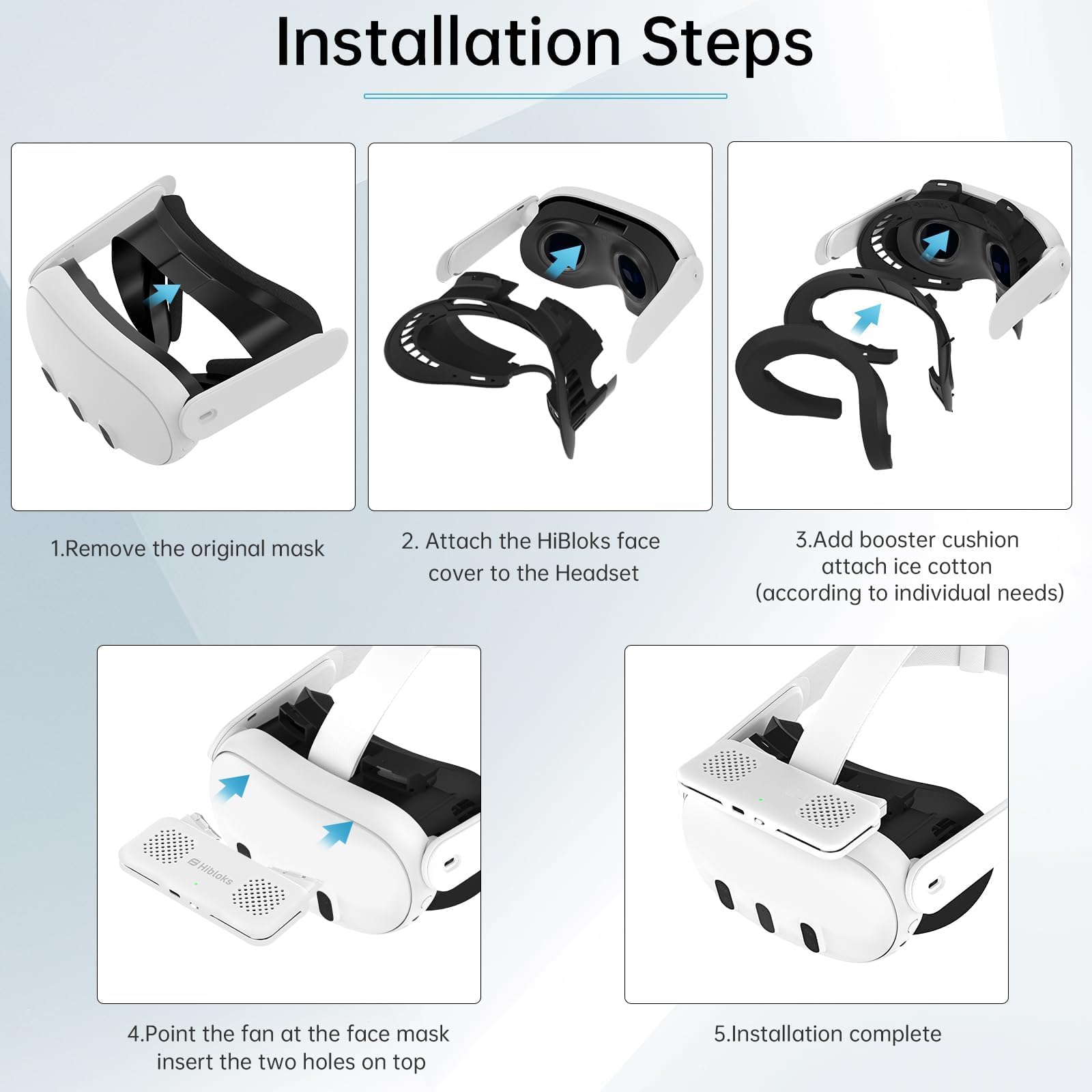 Installation Steps

1.Remove the original mask

2. Attach the HiBloks face cover to the Headset

3.Add booster cushion attach ice cotton (according to individual needs)

Hibloks

4.Point the fan at the face mask insert the two holes on top

5.Installation complete