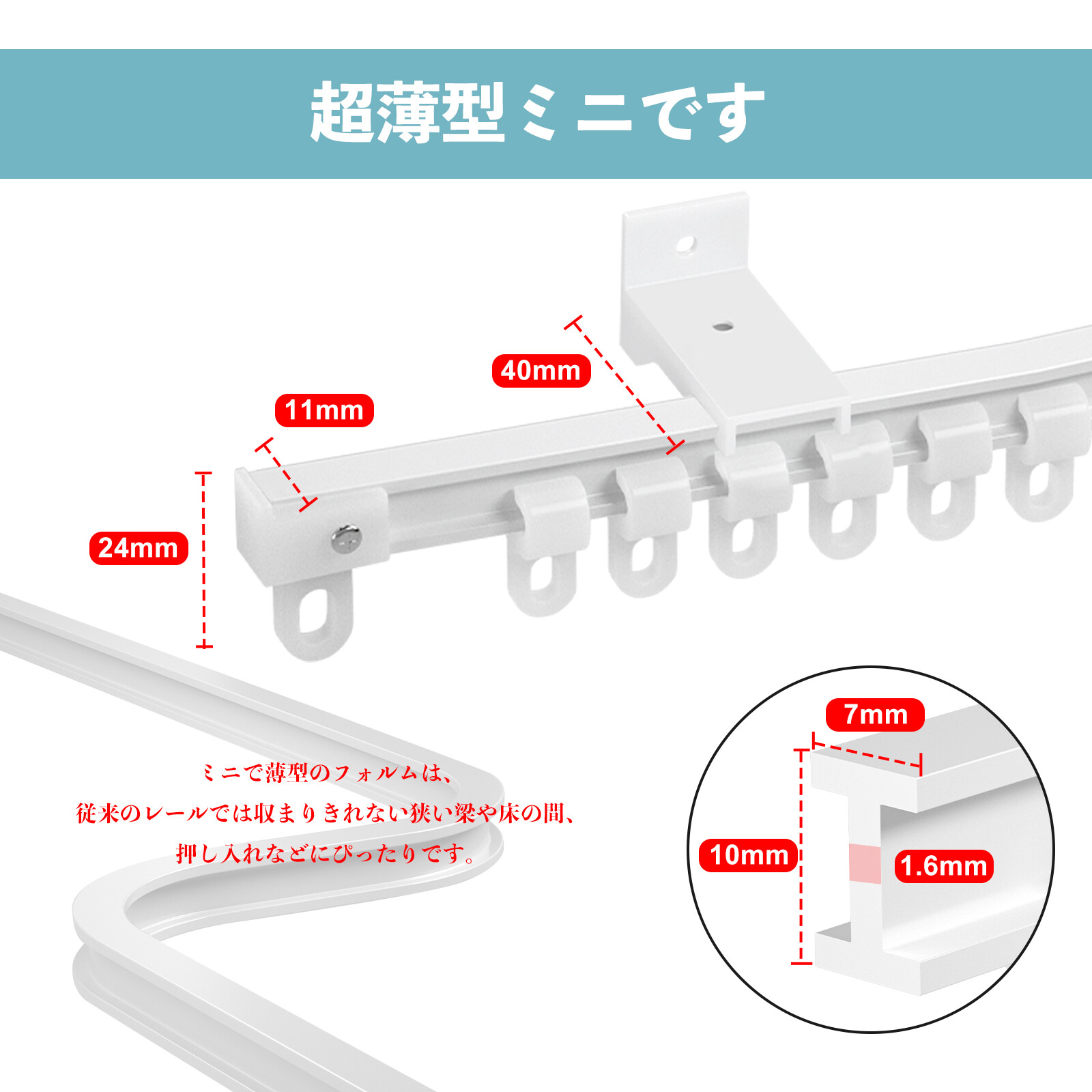 超薄型ミニです

40mm

11mm

24mm

ミニで薄型のフォルムは、
従来のレールでは収まりきれない狭い梁や床の間、
押し入れなどにぴったりです。

7mm

10mm

1.6mm