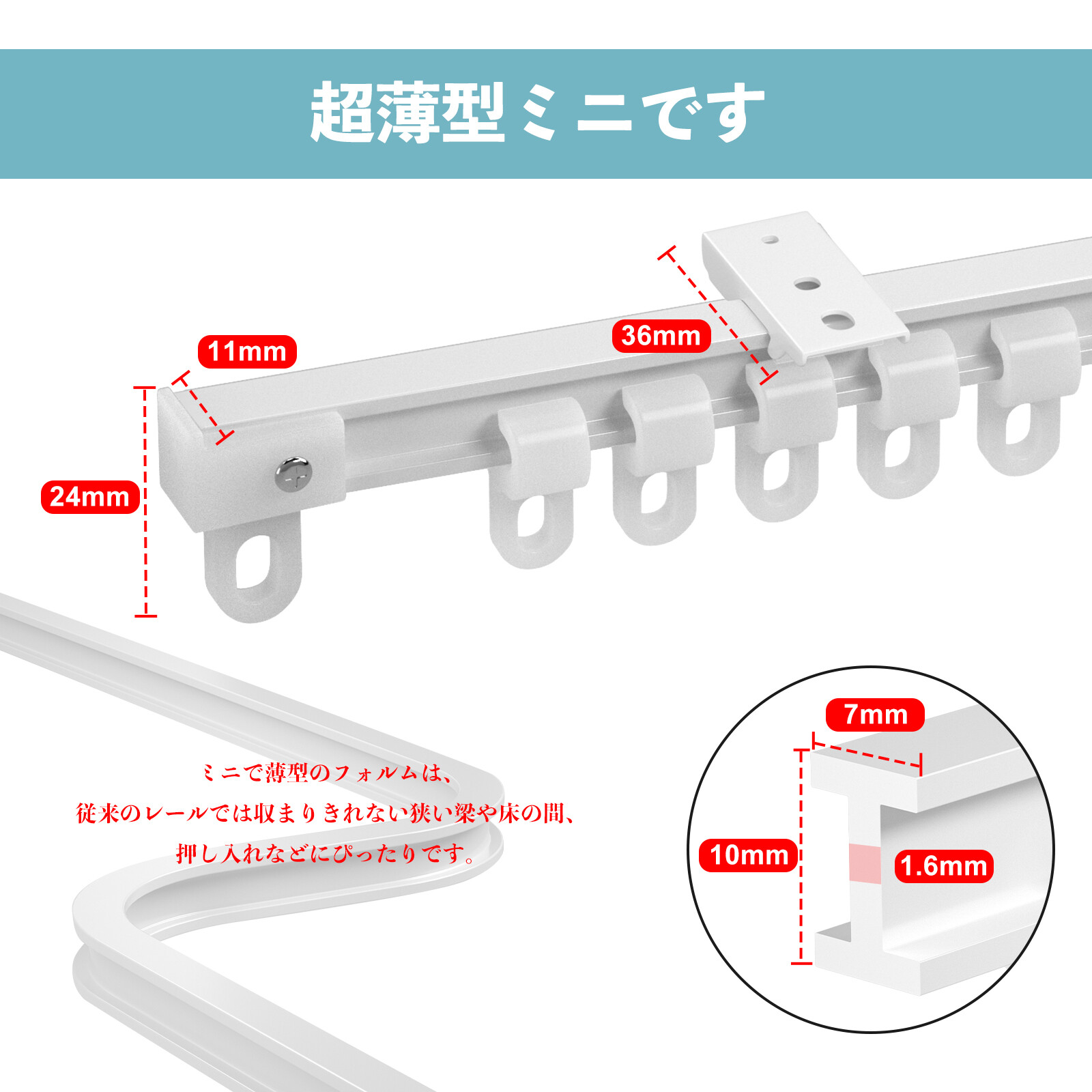 超薄型ミニです

11mm

36mm

24mm

ミニで薄型のフォルムは、
従来のレールでは収まりきれない狭い梁や床の間、
押し入れなどにぴったりです。

7mm

10mm

1.6mm