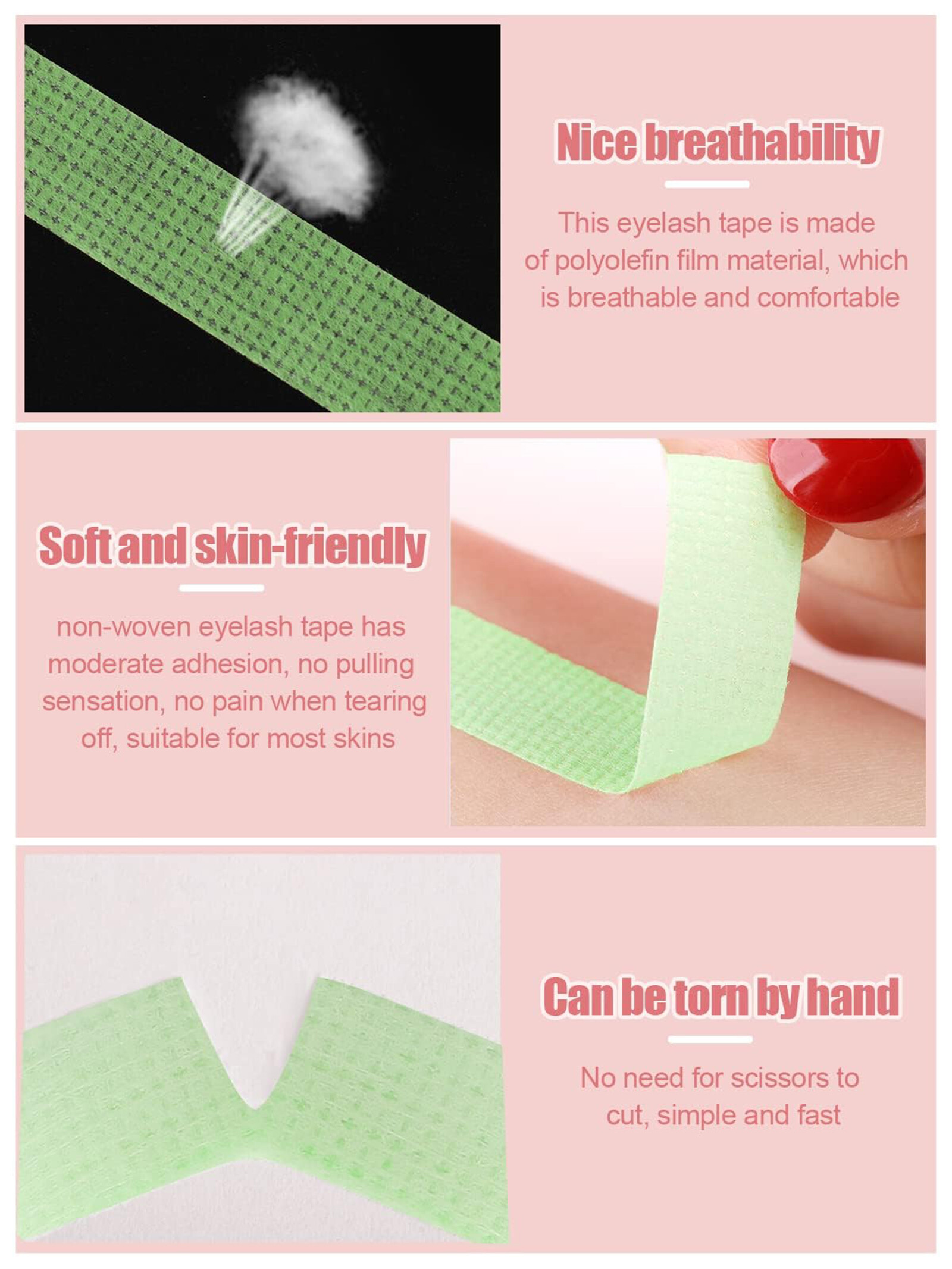 Nice breathability

This eyelash tape is made of polyolefin film material, which is breathable and comfortable

Soft and skin-friendly

non-woven eyelash tape has moderate adhesion, no pulling sensation, no pain when tearing off, suitable for most skins

Can be torn by hand

No need for scissors to cut, simple and fast