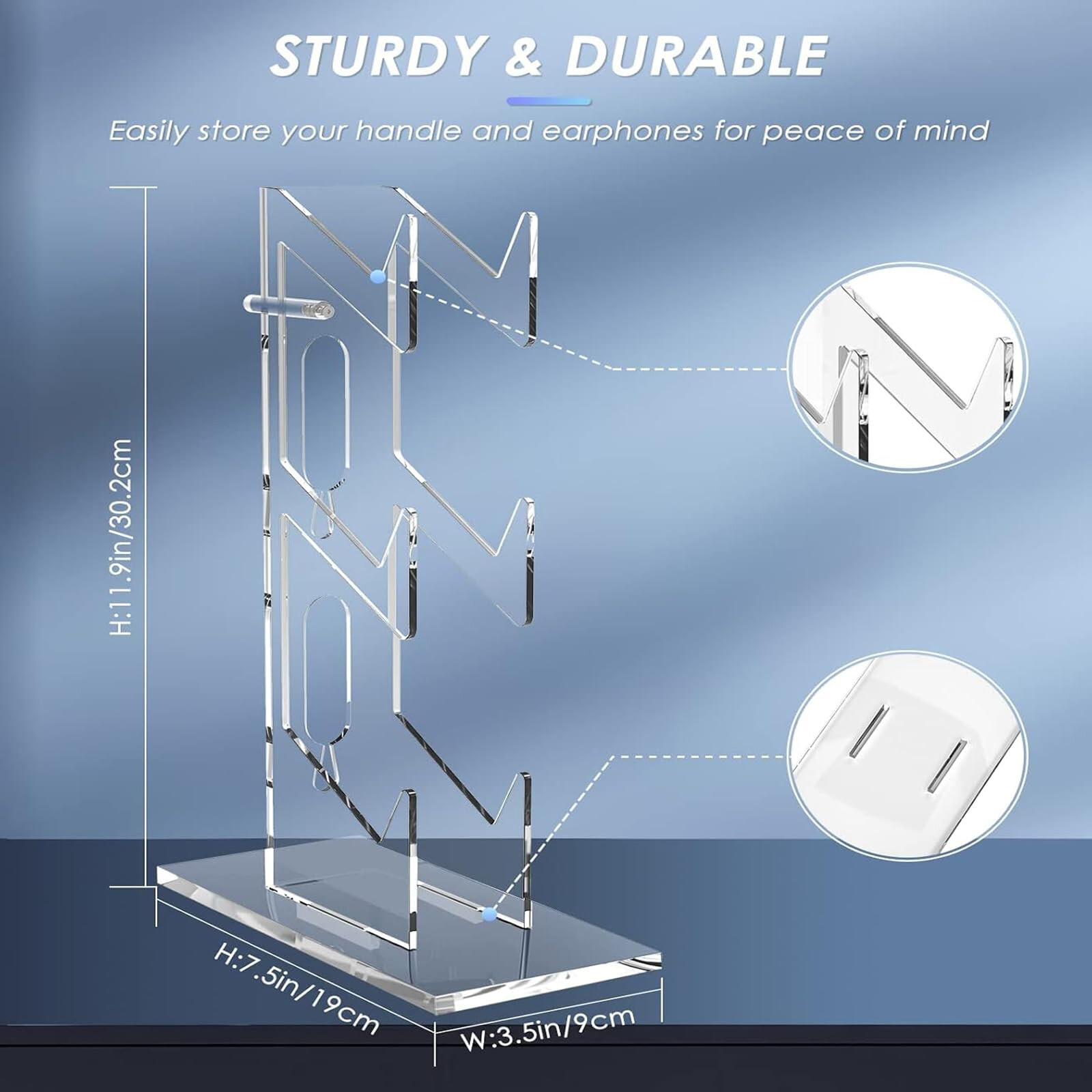 STURDY & DURABLE

Easily store your handle and earphones for peace of mind

H:11.9in/30.2cm

H:7.5in/19cm

W:3.5in/9cm